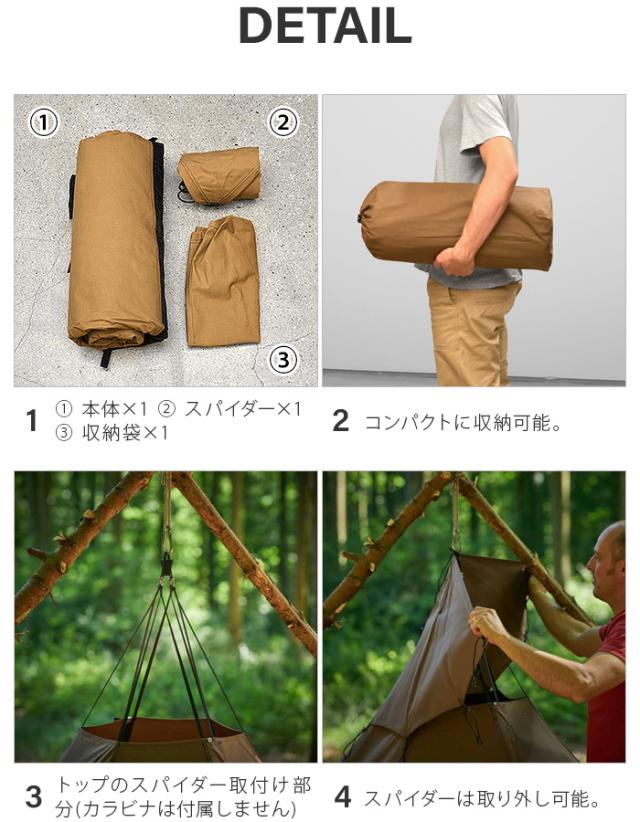 DETAIL

①

②

③

1 ① 本体×1 ② スパイダー×1
③ 収納袋×1

2 コンパクトに収納可能。

3 トップのスパイダー取付け部分(カラビナは付属しません)

4 スパイダーは取り外し可能。