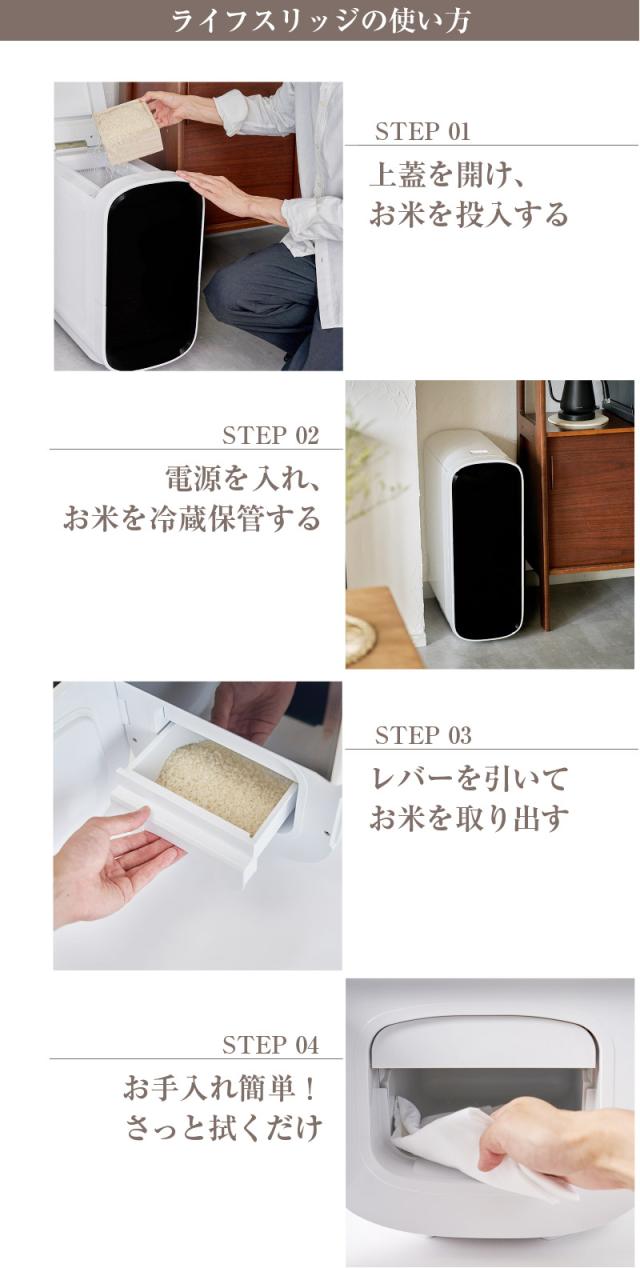 ライフスリッジの使い方

STEP 01
上蓋を開け、
お米を投入する

STEP 02
電源を入れ、
お米を冷蔵保管する

STEP 03
レバーを引いて
お米を取り出す

STEP 04
お手入れ簡単！
さっと拭くだけ