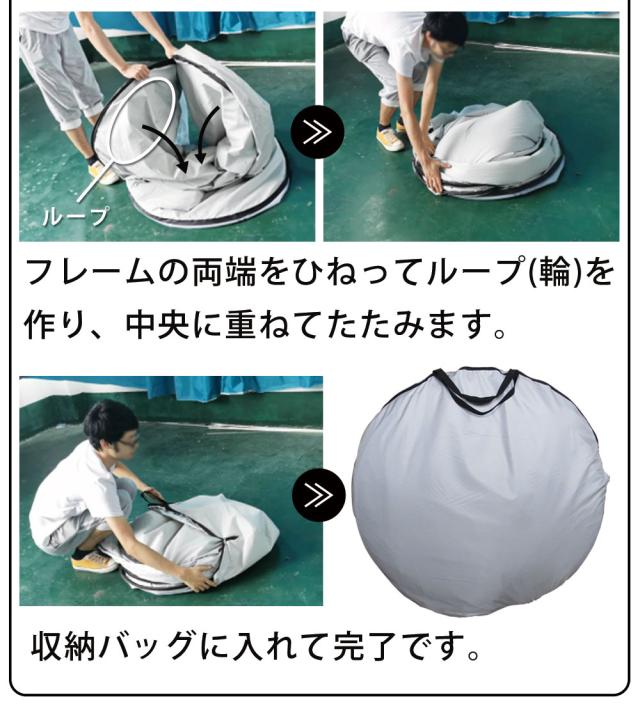 ループ

フレームの両端をひねってループ(輪)を作り、中央に重ねてたたみます。

収納バッグに入れて完了です。