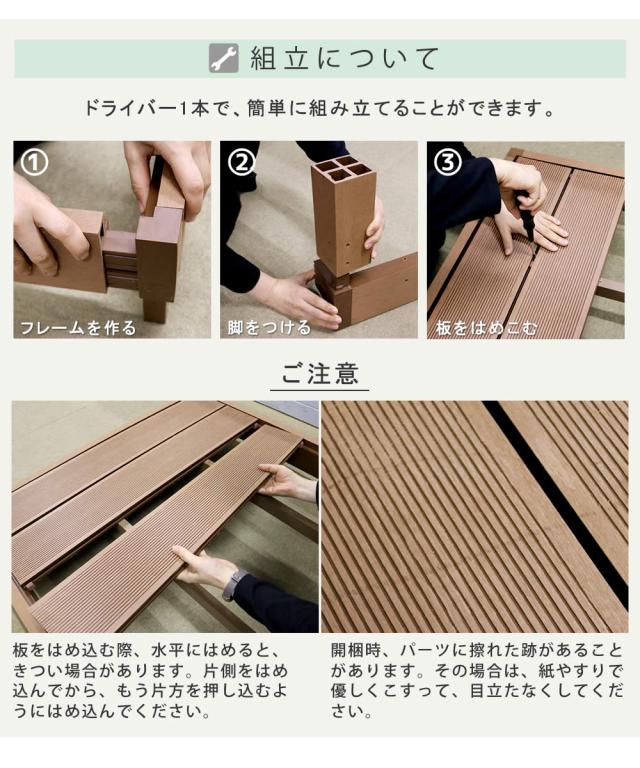 組立について

ドライバー1本で、簡単に組み立てることができます。

①
フレームを作る

②
脚をつける

③
板をはめこむ

ご注意

板をはめ込む際、水平にはめると、きつい場合があります。片側をはめ込んでから、もう片方を押し込むようにはめ込んでください。

開梱時、パーツに擦れた跡があることがあります。その場合は、紙やすりで優しくこすって、目立たなくしてください。