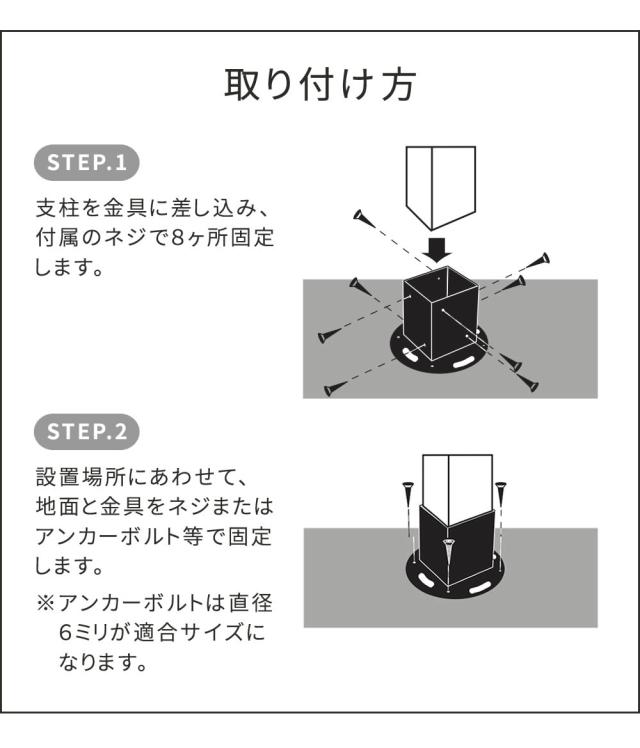 取り付け方

STEP.1

支柱を金具に差し込み、付属のネジで8ヶ所固定します。

STEP.2

設置場所にあわせて、地面と金具をネジまたはアンカーボルト等で固定します。

※アンカーボルトは直径6ミリが適合サイズになります。