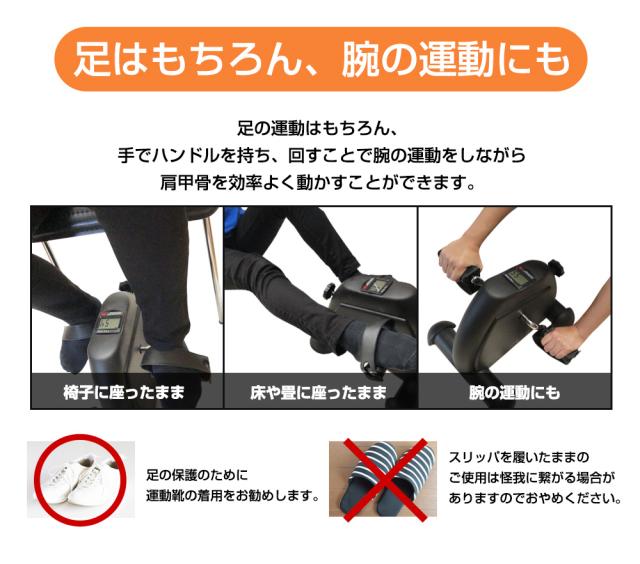 足はもちろん、腕の運動にも

足の運動はもちろん、
手でハンドルを持ち、回すことで腕の運動をしながら
肩甲骨を効率よく動かすことができます。

椅子に座ったまま

床や畳に座ったまま

腕の運動にも

足の保護のために
運動靴の着用をお勧めします。

スリッパを履いたままの
ご使用は怪我に繋がる場合が
ありますのでおやめください。