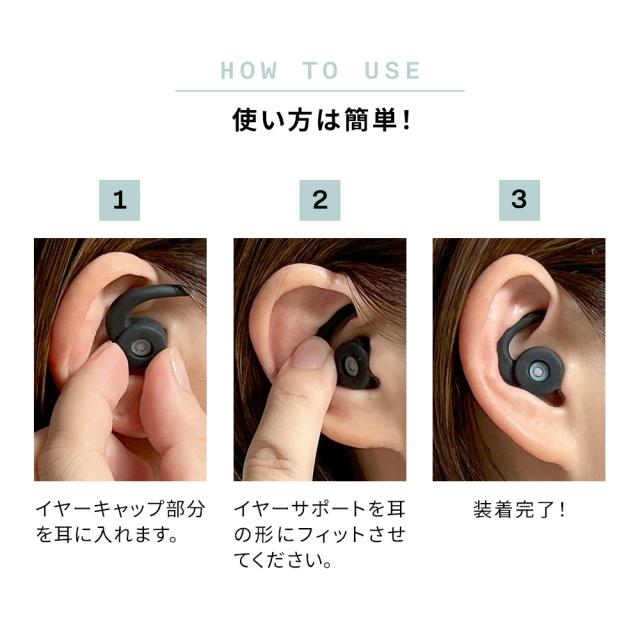 HOW TO USE

使い方は簡単！

1

イヤーキャップ部分を耳に入れます。

2

イヤーサポートを耳の形にフィットさせてください。

3

装着完了！