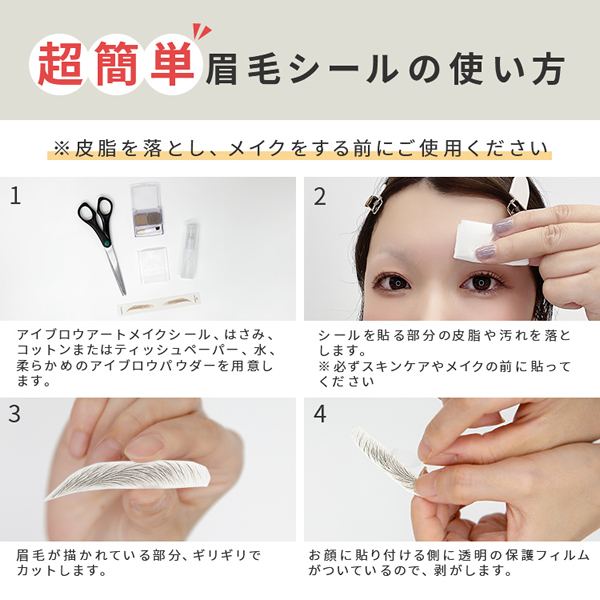 超簡単眉毛シールの使い方

※皮脂を落とし、メイクをする前にご使用ください

1

アイブロウアートメイクシール、はさみ、コットンまたはティッシュペーパー、水、柔らかめのアイブロウパウダーを用意します。

2

シールを貼る部分の皮脂や汚れを落とします。
※必ずスキンケアやメイクの前に貼ってください

3

眉毛が描かれている部分、ギリギリでカットします。

4

お顔に貼り付ける側に透明の保護フィルムがついているので、剥がします。