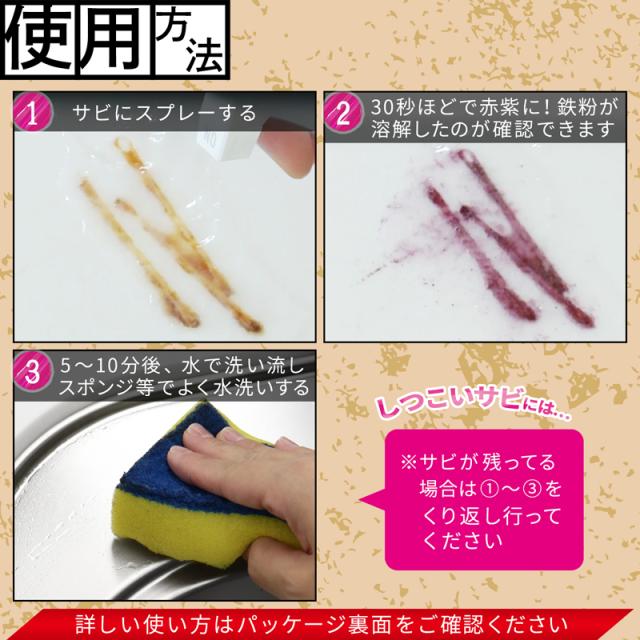 使用方法

1 サビにスプレーする

2 30秒ほどで赤紫に！鉄粉が溶解したのが確認できます

3 5～10分後、水で洗い流しスポンジ等でよく水洗いする

しつこいサビには…

※サビが残ってる場合は①～③をくり返し行ってください

詳しい使い方はパッケージ裏面をご確認ください