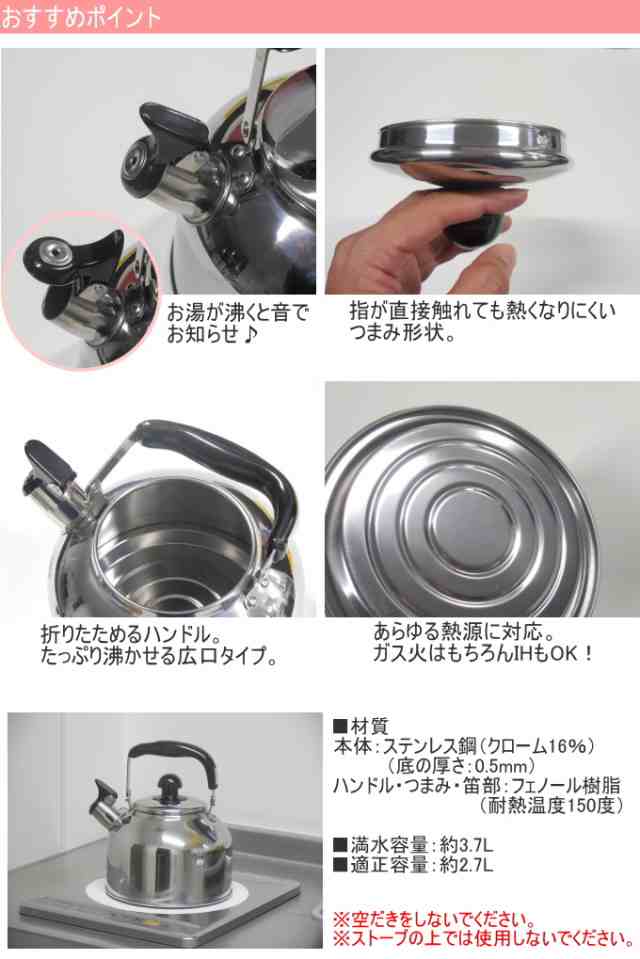 おすすめポイント

お湯が沸くと音でお知らせ♪

指が直接触れても熱くなりにくいつまみ形状。

折りたためるハンドル。
たっぷり沸かせる広口タイプ。

あらゆる熱源に対応。
ガス火はもちろんIHもOK！

■材質
本体：ステンレス鋼（クローム16%）
（底の厚さ：0.5mm）
ハンドル・つまみ・笛部：フェノール樹脂
（耐熱温度150度）

■満水容量：約3.7L
■適正容量：約2.7L

※空だきをしないでください。
※ストーブの上では使用しないでください。