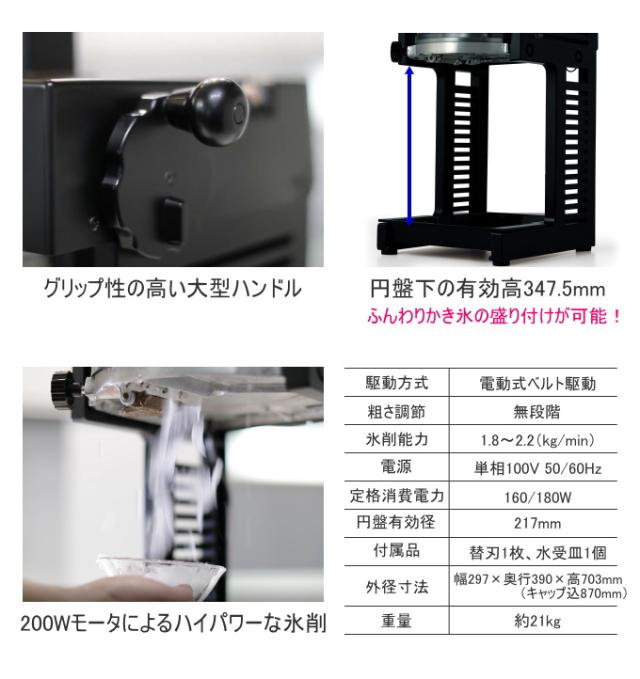 グリップ性の高い大型ハンドル

円盤下の有効高347.5mm
ふんわりかき氷の盛り付けが可能！

200Wモータによるハイパワーな氷削

| 駆動方式 | 電動式ベルト駆動 |
|---|---|
| 粗さ調節 | 無段階 |
| 氷削能力 | 1.8～2.2（kg/min） |
| 電源 | 単相100V 50/60Hz |
| 定格消費電力 | 160/180W |
| 円盤有効径 | 217mm |
| 付属品 | 替刃1枚、水受皿1個 |
| 外径寸法 | 幅297×奥行390×高703mm（キャップ込870mm） |
| 重量 | 約21kg |