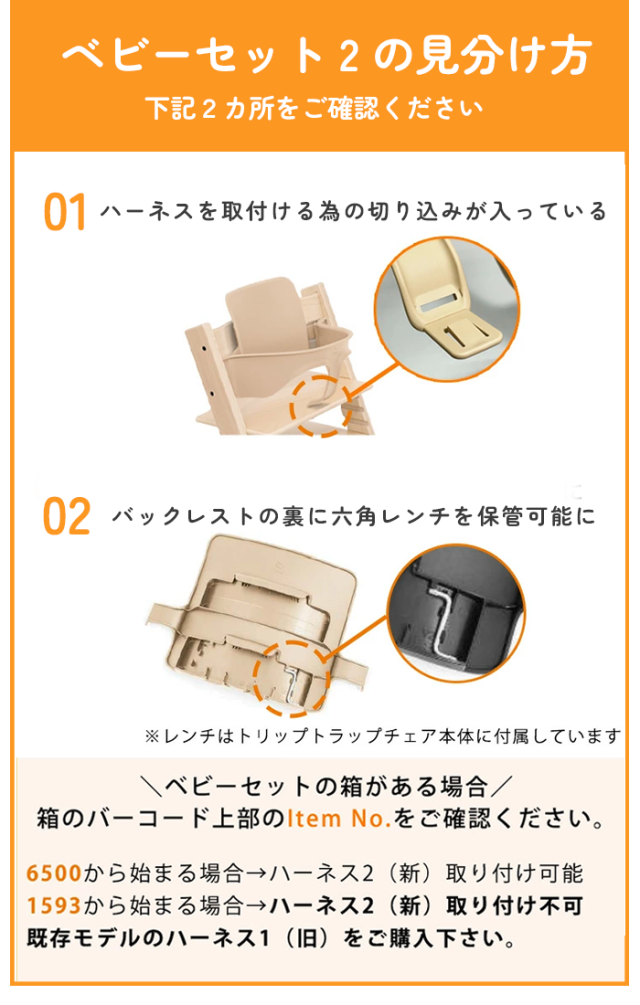 ベビーセット２の見分け方

下記２カ所をご確認ください

01 ハーネスを取付ける為の切り込みが入っている

02 バックレストの裏に六角レンチを保管可能に

※レンチはトリップトラップチェア本体に付属しています

＼ベビーセットの箱がある場合／
箱のバーコード上部のItem No.をご確認ください。

6500から始まる場合→ハーネス2（新）取り付け可能
1593から始まる場合→ハーネス2（新）取り付け不可
既存モデルのハーネス1（旧）をご購入下さい。