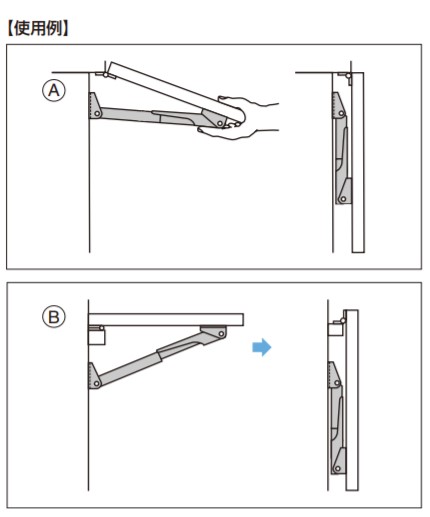 【使用例】

A

B