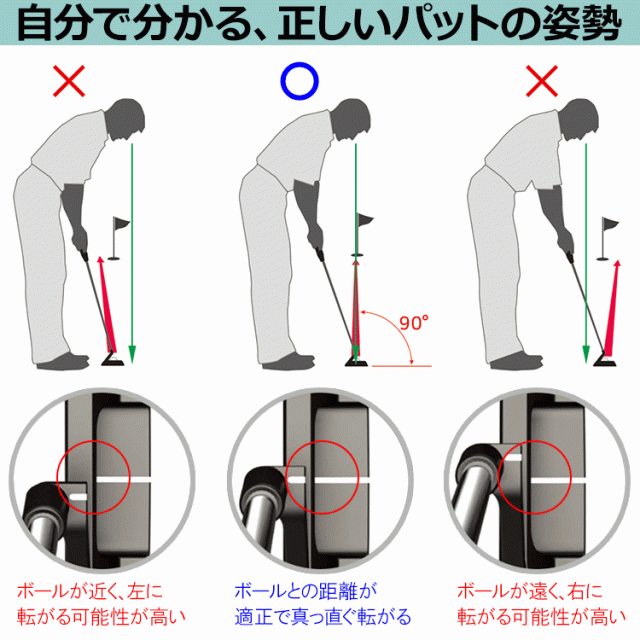 自分で分かる、正しいパットの姿勢

×

○

×

90°

ボールが近く、左に転がる可能性が高い

ボールとの距離が適正で真っ直ぐ転がる

ボールが遠く、右に転がる可能性が高い