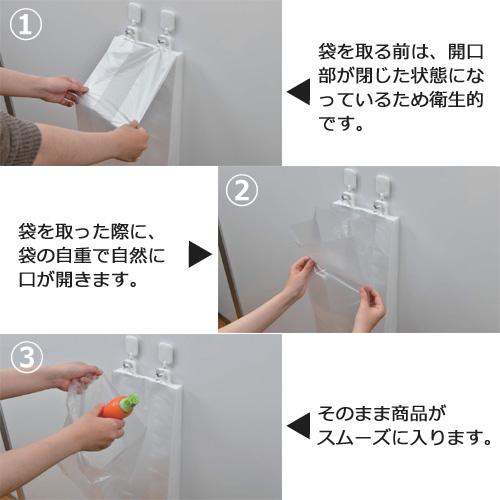 ①

袋を取る前は、開口部が閉じた状態になっているため衛生的です。

②

袋を取った際に、袋の自重で自然に口が開きます。

③

そのまま商品がスムーズに入ります。