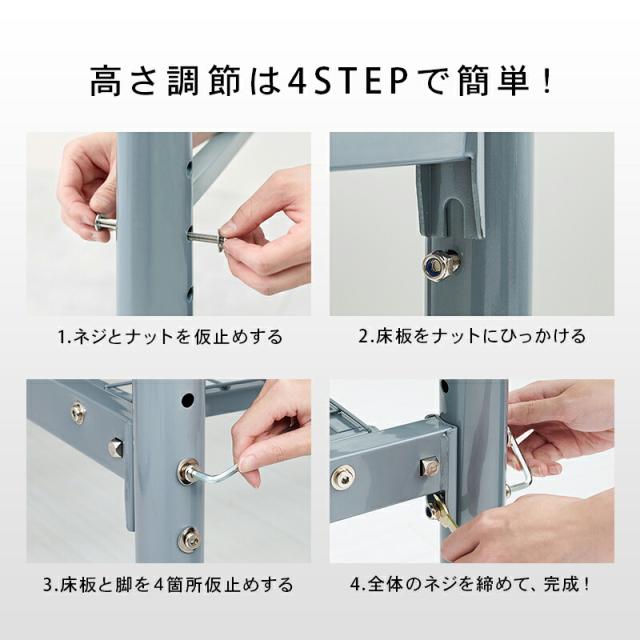 高さ調節は4STEPで簡単！

1.ネジとナットを仮止めする

2.床板をナットにひっかける

3.床板と脚を4箇所仮止めする

4.全体のネジを締めて、完成！