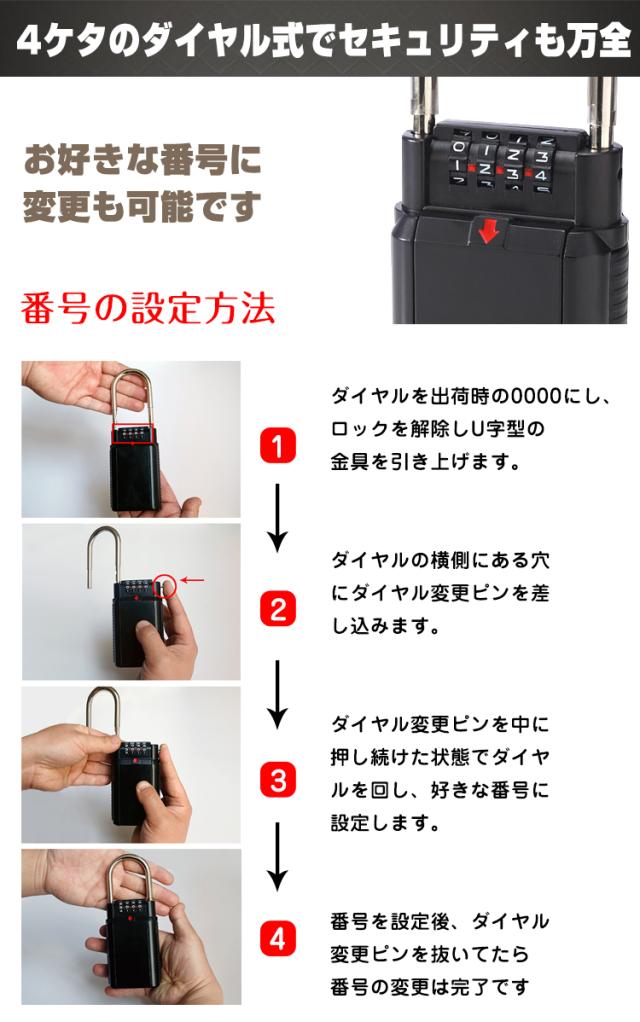 4ケタのダイヤル式でセキュリティも万全

お好きな番号に変更も可能です

番号の設定方法

1

ダイヤルを出荷時の0000にし、ロックを解除しU字型の金具を引き上げます。

2

ダイヤルの横側にある穴にダイヤル変更ピンを差し込みます。

3

ダイヤル変更ピンを中に押し続けた状態でダイヤルを回し、好きな番号に設定します。

4

番号を設定後、ダイヤル変更ピンを抜いてたら番号の変更は完了です