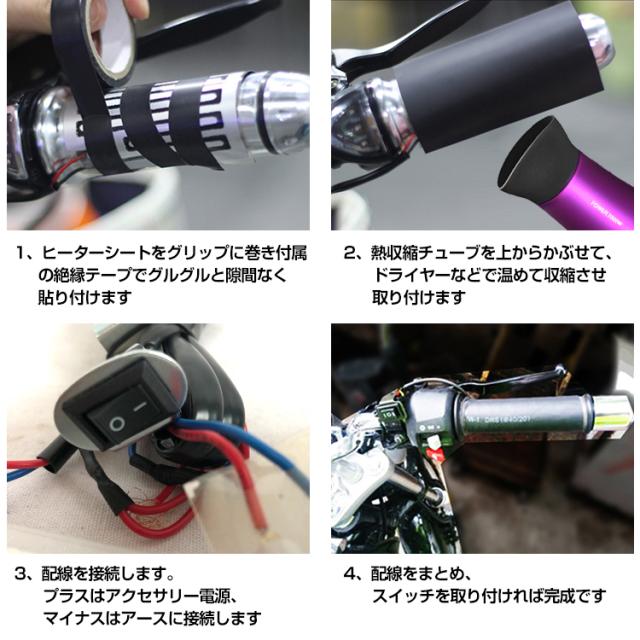 1、ヒーターシートをグリップに巻き付属の絶縁テープでグルグルと隙間なく貼り付けます

2、熱収縮チューブを上からかぶせて、ドライヤーなどで温めて収縮させ取り付けます

3、配線を接続します。
プラスはアクセサリー電源、
マイナスはアースに接続します

4、配線をまとめ、
スイッチを取り付ければ完成です