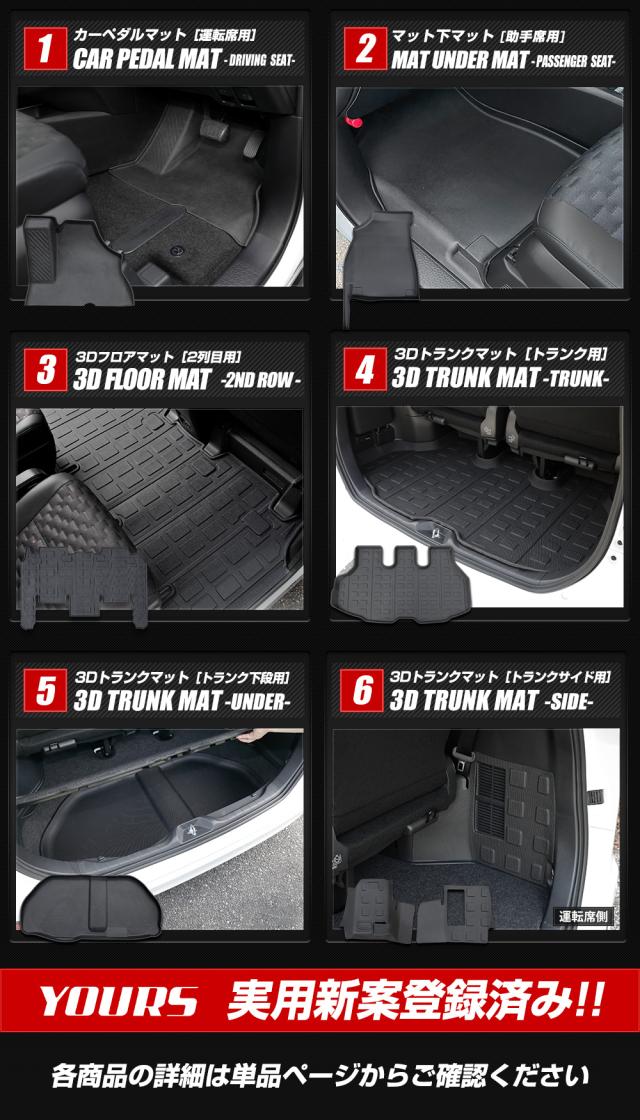 1 カーペダルマット［運転席用］
CAR PEDAL MAT -DRIVING SEAT-

2 マット下マット［助手席用］
MAT UNDER MAT -PASSENGER SEAT-

3 3Dフロアマット［2列目用］
3D FLOOR MAT -2ND ROW-

4 3Dトランクマット［トランク用］
3D TRUNK MAT -TRUNK-

5 3Dトランクマット［トランク下段用］
3D TRUNK MAT -UNDER-

6 3Dトランクマット［トランクサイド用］
3D TRUNK MAT -SIDE-

運転席側

YOURS 実用新案登録済み!!

各商品の詳細は単品ページからご確認ください