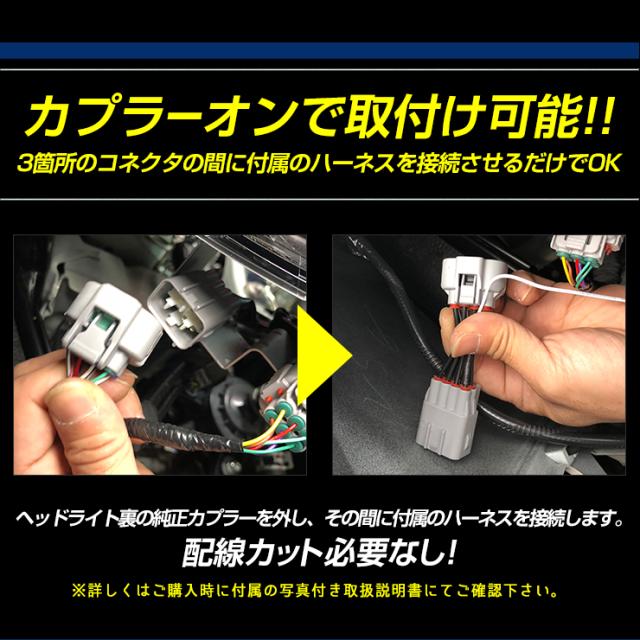 カプラーオンで取付け可能!!
3箇所のコネクタの間に付属のハーネスを接続させるだけでOK

ヘッドライト裏の純正カプラーを外し、その間に付属のハーネスを接続します。
配線カット必要なし!
※詳しくはご購入時に付属の写真付き取扱説明書にてご確認下さい。