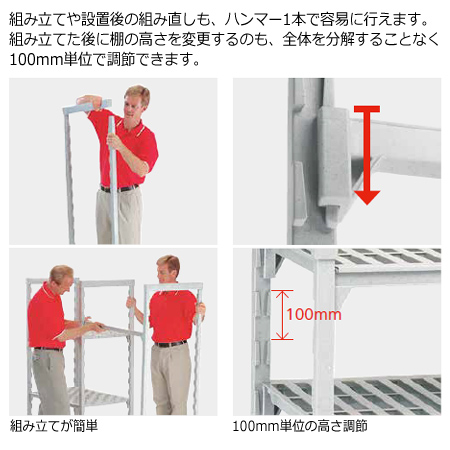 組み立てや設置後の組み直しも、ハンマー1本で容易に行えます。組み立てた後に棚の高さを変更するのも、全体を分解することなく100mm単位で調節できます。

100mm

組み立てが簡単

100mm単位の高さ調節