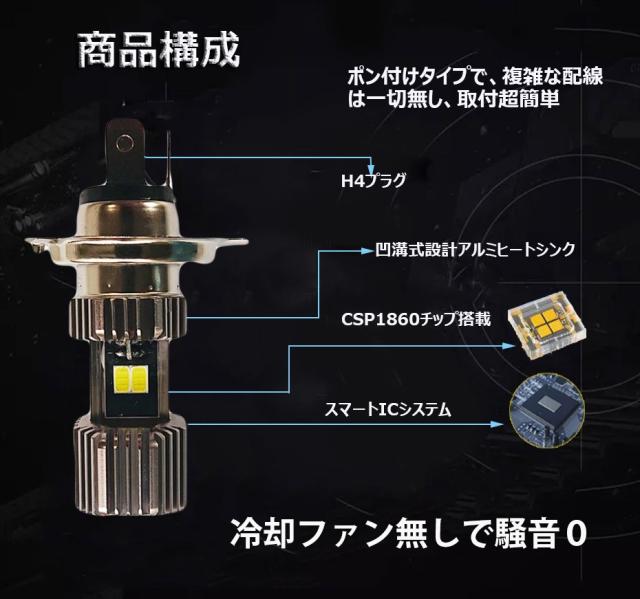 商品構成

ポン付けタイプで、複雑な配線は一切無し、取付超簡単

H4プラグ

凹溝式設計アルミヒートシンク

CSP1860チップ搭載

スマートICシステム

冷却ファン無しで騒音０