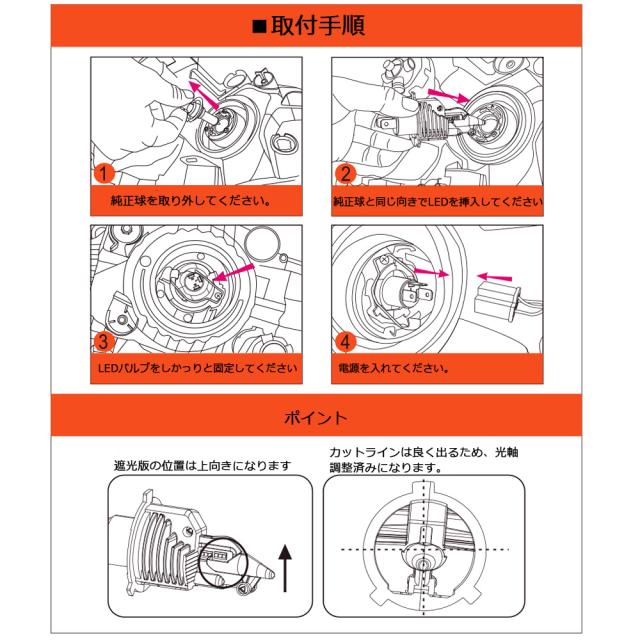 ■取付手順

1
純正球を取り外してください。

2
純正球と同じ向きでLEDを挿入してください

3
LEDバルブをしかっりと固定してください

4
電源を入れてください。

ポイント

遮光版の位置は上向きになります

カットラインは良く出るため、光軸調整済みになります。