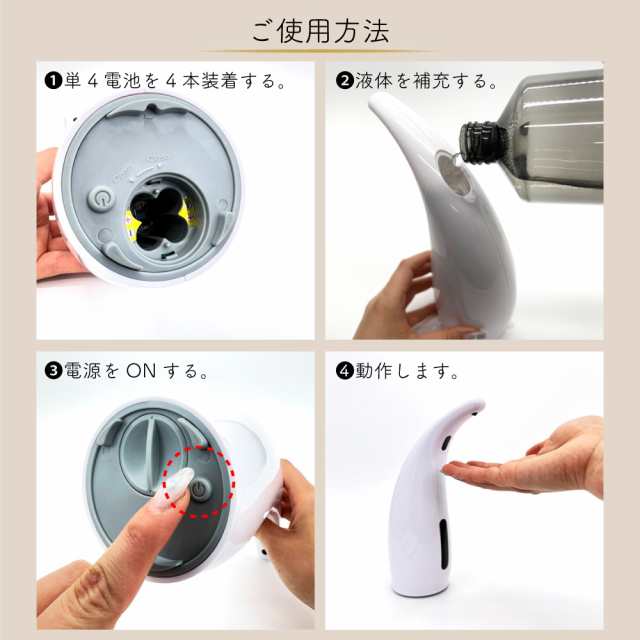 ご使用方法

❶単４電池を４本装着する。

❷液体を補充する。

❸電源を ON する。

❹動作します。