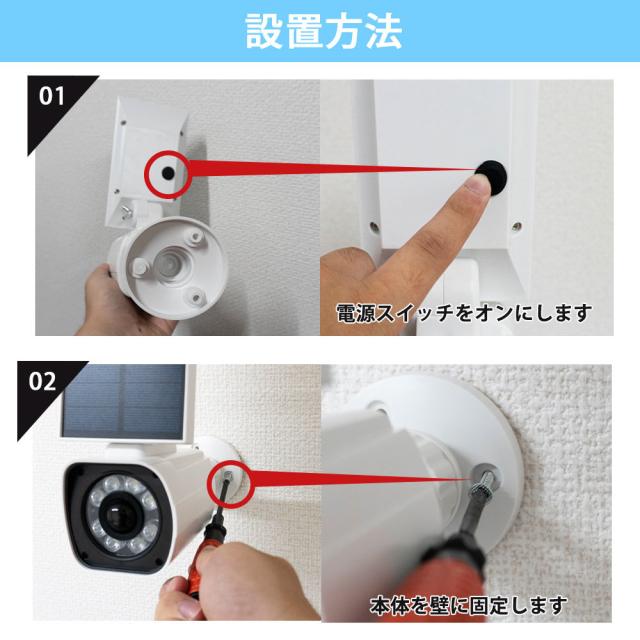 設置方法

01

電源スイッチをオンにします

02

本体を壁に固定します