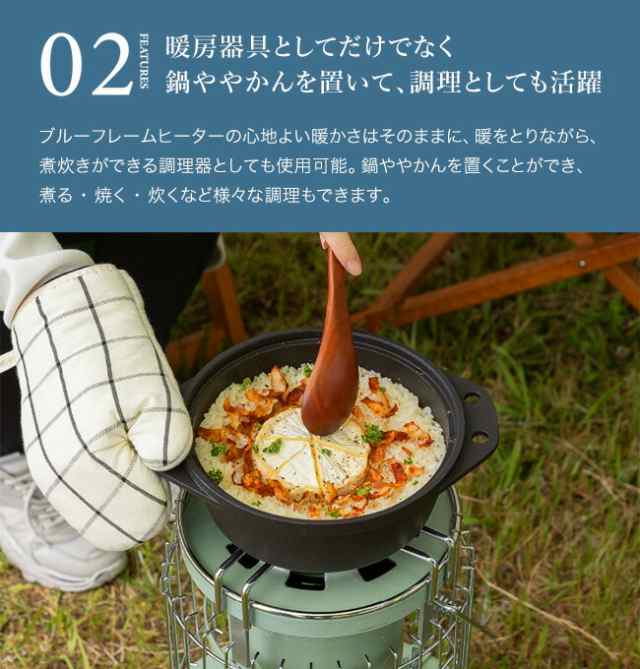 02 FEATURES

暖房器具としてだけでなく
鍋ややかんを置いて、調理としても活躍

ブルーフレームヒーターの心地よい暖かさはそのままに、暖をとりながら、煮炊きができる調理器としても使用可能。鍋ややかんを置くことができ、煮る・焼く・炊くなど様々な調理もできます。