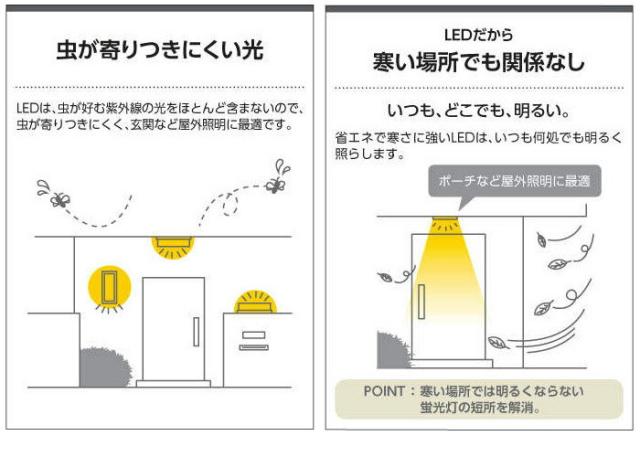 虫が寄りつきにくい光

LEDは、虫が好む紫外線の光をほとんど含まないので、虫が寄りつきにくく、玄関など屋外照明に最適です。

LEDだから
寒い場所でも関係なし

いつも、どこでも、明るい。

省エネで寒さに強いLEDは、いつも何処でも明るく照らします。

ポーチなど屋外照明に最適

POINT：寒い場所では明るくならない蛍光灯の短所を解消。