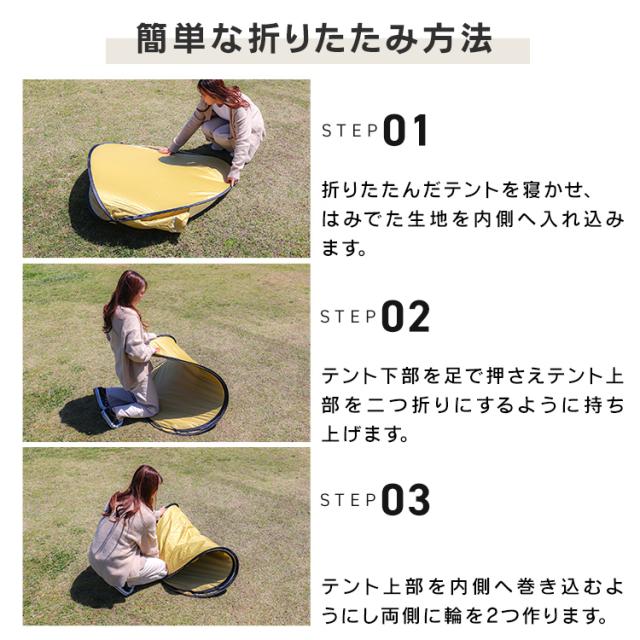 簡単な折りたたみ方法

STEP 01

折りたたんだテントを寝かせ、はみでた生地を内側へ入れ込みます。

STEP 02

テント下部を足で押さえテント上部を二つ折りにするように持ち上げます。

STEP 03

テント上部を内側へ巻き込むようにし両側に輪を2つ作ります。