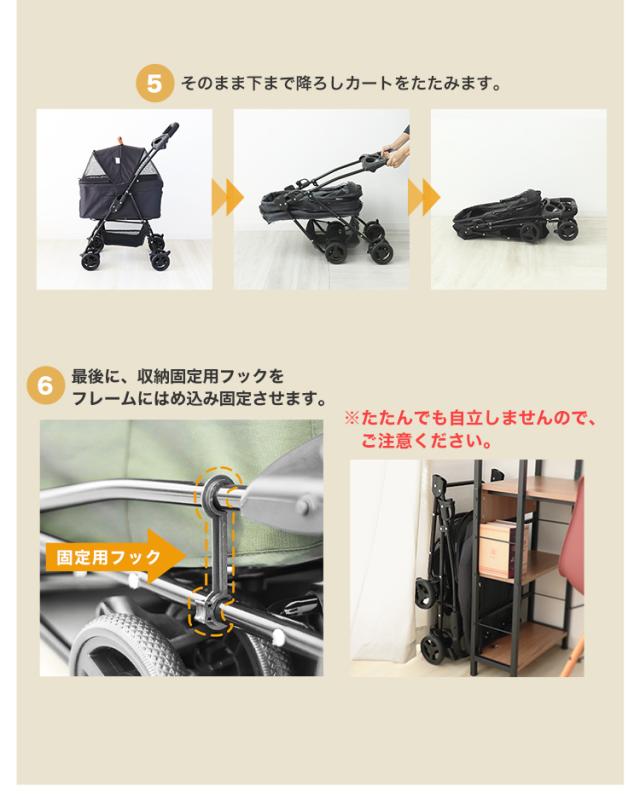 5 そのまま下まで降ろしカートをたたみます。

6 最後に、収納固定用フックをフレームにはめ込み固定させます。

固定用フック

※たたんでも自立しませんので、ご注意ください。