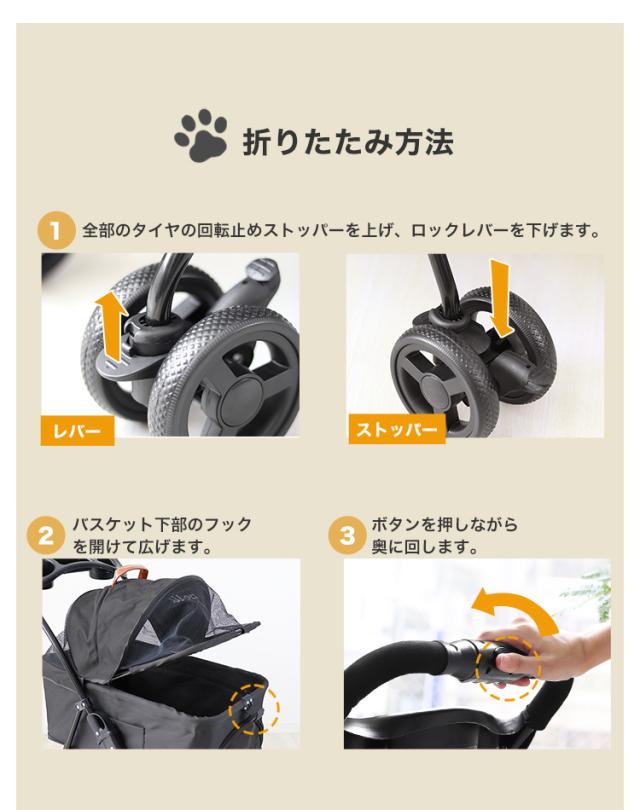 折りたたみ方法

1 全部のタイヤの回転止めストッパーを上げ、ロックレバーを下げます。

レバー

ストッパー

2 バスケット下部のフックを開けて広げます。

3 ボタンを押しながら奥に回します。