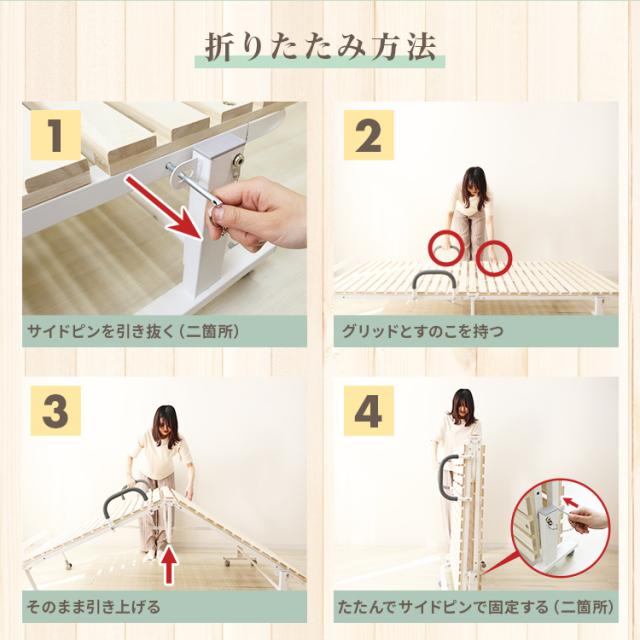 折りたたみ方法

1

サイドピンを引き抜く（二箇所）

2

グリッドとすのこを持つ

3

そのまま引き上げる

4

たたんでサイドピンで固定する（二箇所）