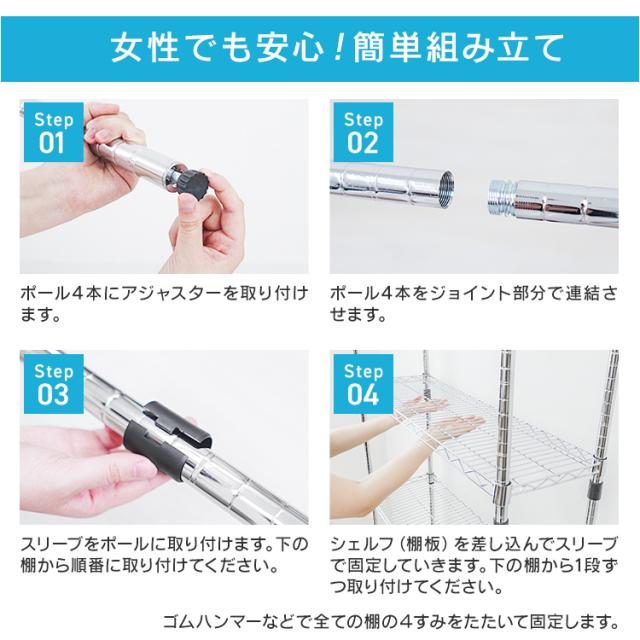 女性でも安心！簡単組み立て

Step 01

ポール４本にアジャスターを取り付けます。

Step 02

ポール４本をジョイント部分で連結させます。

Step 03

スリーブをポールに取り付けます。下の棚から順番に取り付けてください。

Step 04

シェルフ（棚板）を差し込んでスリーブで固定していきます。下の棚から1段ずつ取り付けてください。

ゴムハンマーなどで全ての棚の４すみをたたいて固定します。