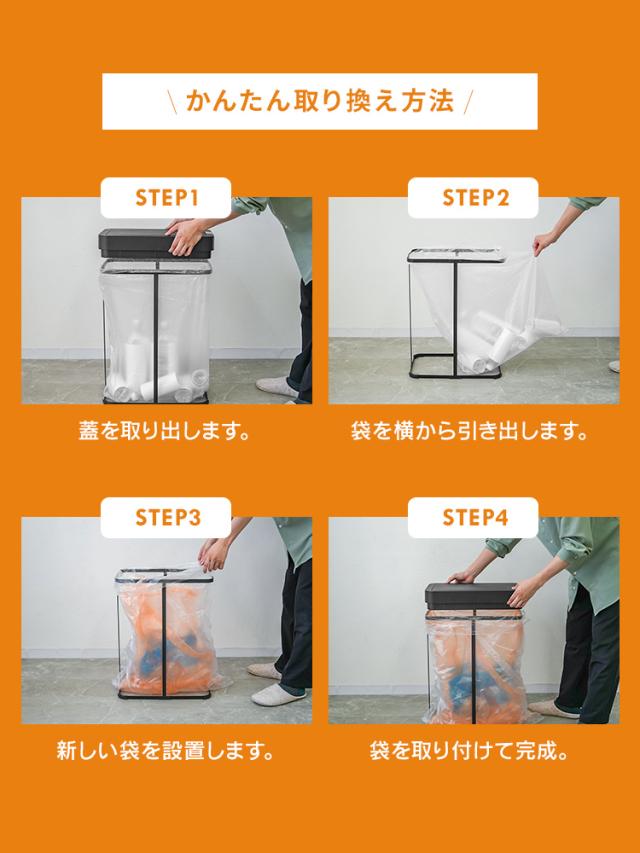 \ かんたん取り換え方法 /

STEP1

蓋を取り出します。

STEP2

袋を横から引き出します。

STEP3

新しい袋を設置します。

STEP4

袋を取り付けて完成。