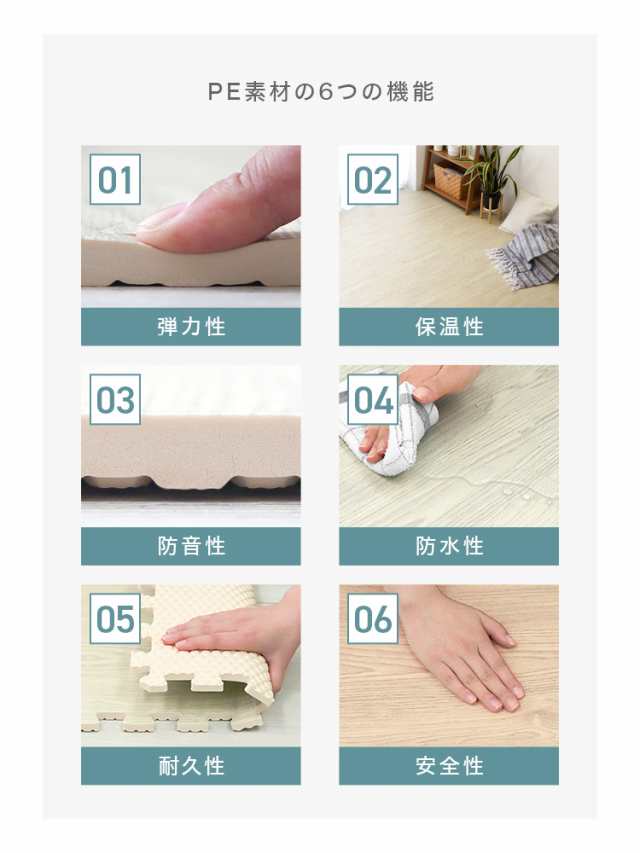 PE素材の6つの機能

01
弾力性

02
保温性

03
防音性

04
防水性

05
耐久性

06
安全性