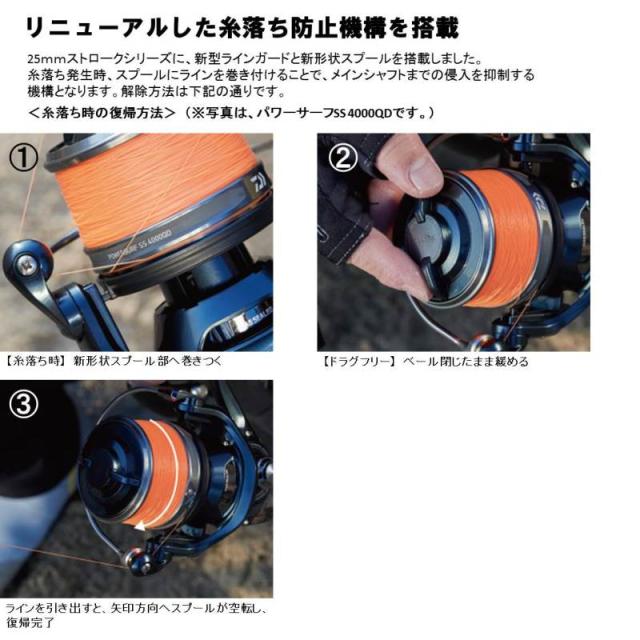 リニューアルした糸落ち防止機構を搭載

25mmストロークシリーズに、新型ラインガードと新形状スプールを搭載しました。
糸落ち発生時、スプールにラインを巻き付けることで、メインシャフトまでの侵入を抑制する機構となります。解除方法は下記の通りです。

＜糸落ち時の復帰方法＞（※写真は、パワーサーフSS 4000QDです。）

①

POWERSURF SS 4000QD

【糸落ち時】新形状スプール部へ巻きつく

②

【ドラグフリー】ベール閉じたまま緩める

③

ラインを引き出すと、矢印方向へスプールが空転し、復帰完了