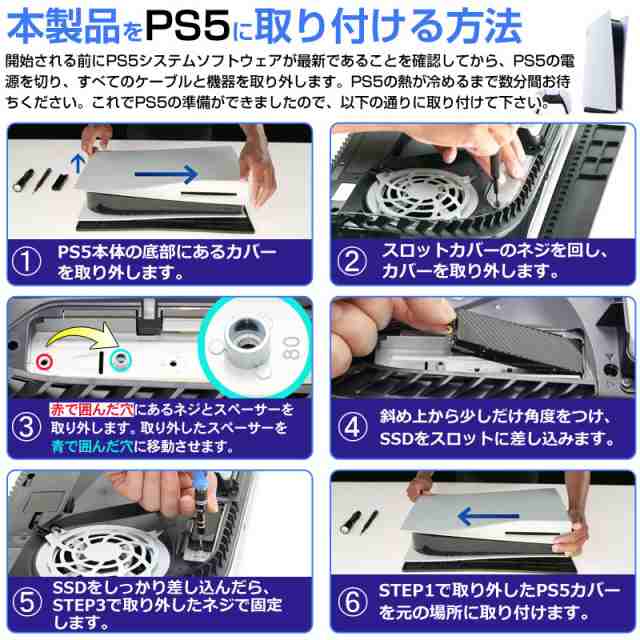 本製品をPS5に取り付ける方法

開始される前にPS5システムソフトウェアが最新であることを確認してから、PS5の電源を切り、すべてのケーブルと機器を取り外します。PS5の熱が冷めるまで数分間お待ちください。これでPS5の準備ができましたので、以下の通りに取り付けて下さい。

① PS5本体の底部にあるカバーを取り外します。

② スロットカバーのネジを回し、カバーを取り外します。

80

③ 赤で囲んだ穴にあるネジとスペーサーを取り外します。取り外したスペーサーを青で囲んだ穴に移動させます。

④ 斜め上から少しだけ角度をつけ、SSDをスロットに差し込みます。

⑤ SSDをしっかり差し込んだら、STEP3で取り外したネジで固定します。

⑥ STEP1で取り外したPS5カバーを元の場所に取り付けます。