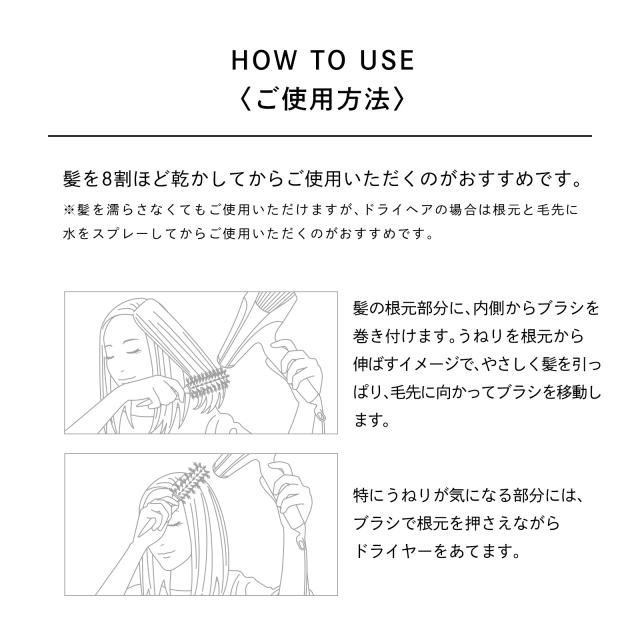 HOW TO USE
〈ご使用方法〉

髪を8割ほど乾かしてからご使用いただくのがおすすめです。
※髪を濡らさなくてもご使用いただけますが、ドライヘアの場合は根元と毛先に水をスプレーしてからご使用いただくのがおすすめです。

髪の根元部分に、内側からブラシを巻き付けます。うねりを根元から伸ばすイメージで、やさしく髪を引っぱり、毛先に向かってブラシを移動します。

特にうねりが気になる部分には、ブラシで根元を押さえながらドライヤーをあてます。