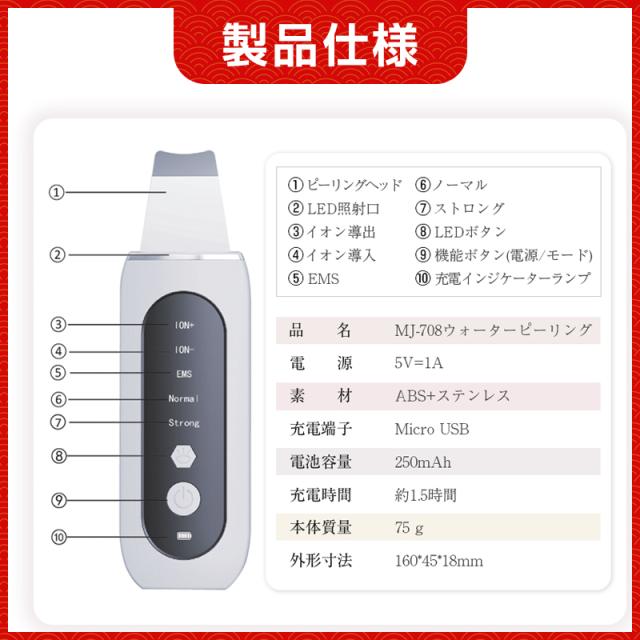 製品仕様

①
②
③ ION+
④ ION-
⑤ EMS
⑥ Normal
⑦ Strong
⑧
⑨
⑩

①ピーリングヘッド
②LED照射口
③イオン導出
④イオン導入
⑤EMS
⑥ノーマル
⑦ストロング
⑧LEDボタン
⑨機能ボタン(電源/モード)
⑩充電インジケーターランプ

| 品　名 | MJ-708ウォーターピーリング |
|---|---|
| 電　源 | 5V=1A |
| 素　材 | ABS+ステンレス |
| 充電端子 | Micro USB |
| 電池容量 | 250mAh |
| 充電時間 | 約1.5時間 |
| 本体質量 | 75 g |
| 外形寸法 | 160*45*18mm |