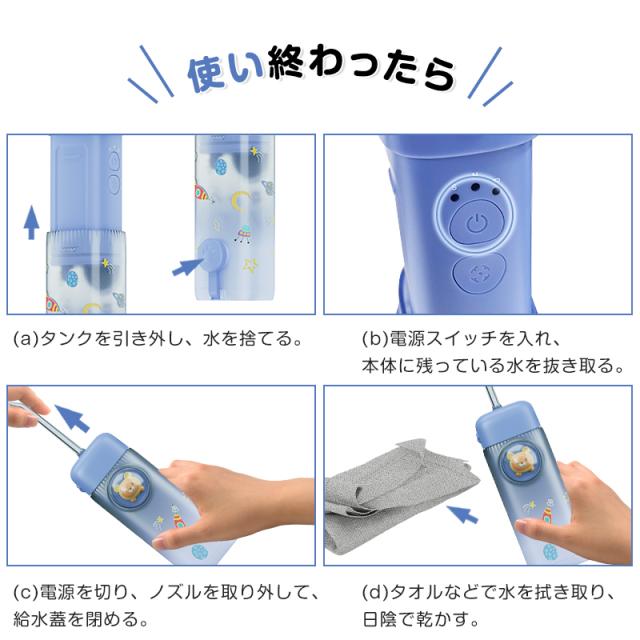 使い終わったら

(a)タンクを引き外し、水を捨てる。

(b)電源スイッチを入れ、本体に残っている水を抜き取る。

(c)電源を切り、ノズルを取り外して、給水蓋を閉める。

(d)タオルなどで水を拭き取り、日陰で乾かす。