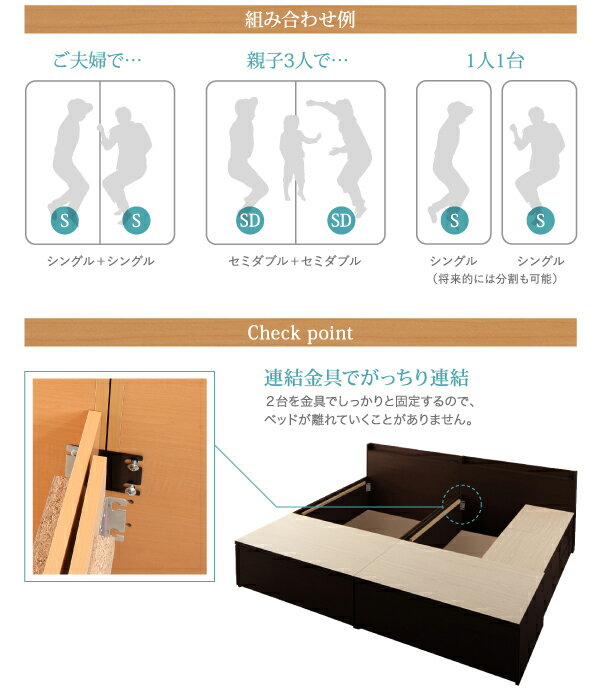 組み合わせ例

ご夫婦で…

S S

シングル＋シングル

親子3人で…

SD SD

セミダブル＋セミダブル

1人1台

S S

シングル シングル
（将来的には分割も可能）

Check point

連結金具でがっちり連結
２台を金具でしっかりと固定するので、ベッドが離れていくことがありません。