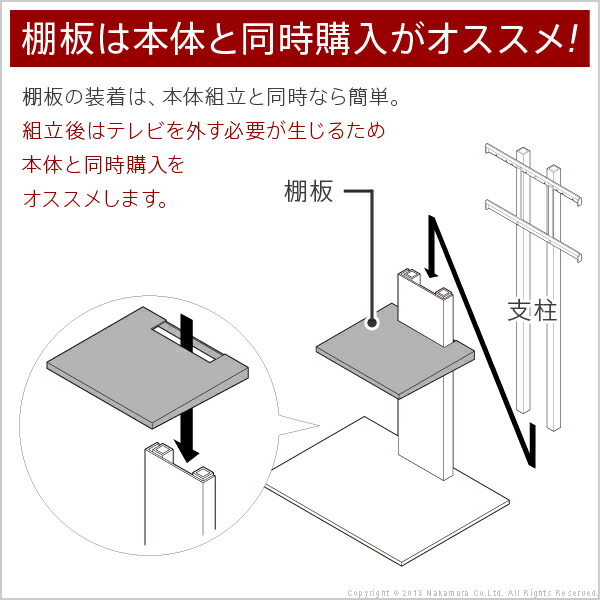 棚板は本体と同時購入がオススメ!

棚板の装着は、本体組立と同時なら簡単。
組立後はテレビを外す必要が生じるため
本体と同時購入を
オススメします。

棚板

支柱

Copyright © 2015 Nakamura Co.Ltd. All Rights Reserved.