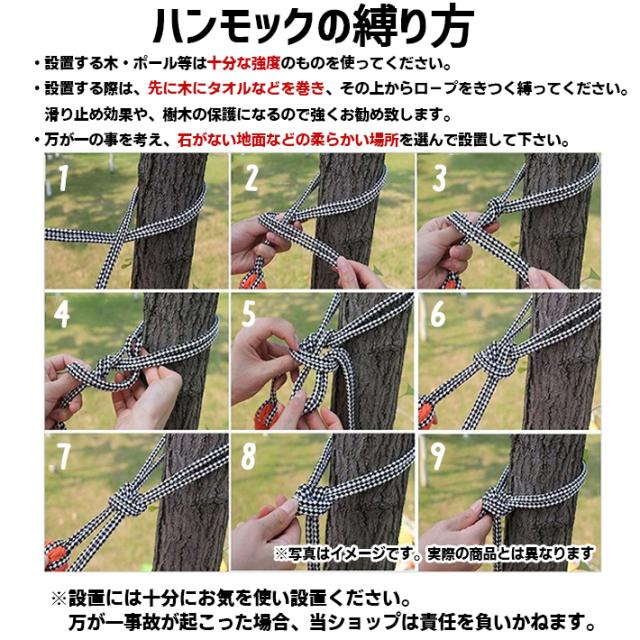 ハンモックの縛り方

・設置する木・ポール等は十分な強度のものを使ってください。

・設置する際は、先に木にタオルなどを巻き、その上からロープをきつく縛ってください。滑り止め効果や、樹木の保護になるので強くお勧め致します。

・万が一の事を考え、石がない地面などの柔らかい場所を選んで設置して下さい。

1

2

3

4

5

6

7

8

9

※写真はイメージです。実際の商品とは異なります

※設置には十分にお気を使い設置ください。
万が一事故が起こった場合、当ショップは責任を負いかねます。