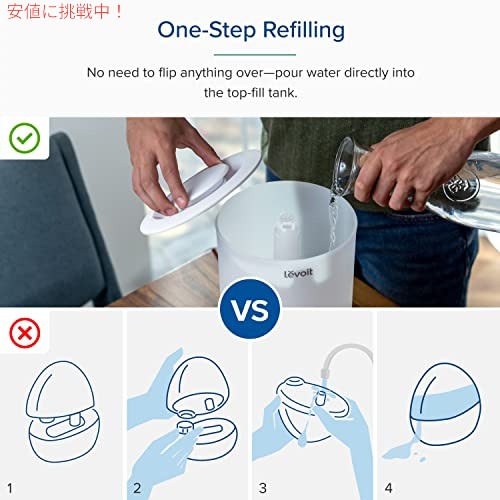 安値に挑戦中！

One-Step Refilling

No need to flip anything over—pour water directly into the top-fill tank.

levoit

VS

1

2

3

4