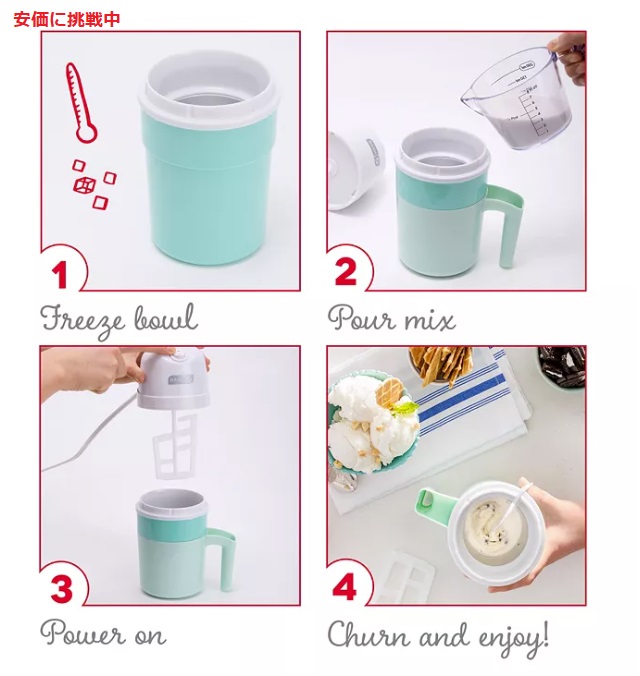 安価に挑戦中

1
Freeze bowl

2
Pour mix

3
Power on

4
Churn and enjoy!