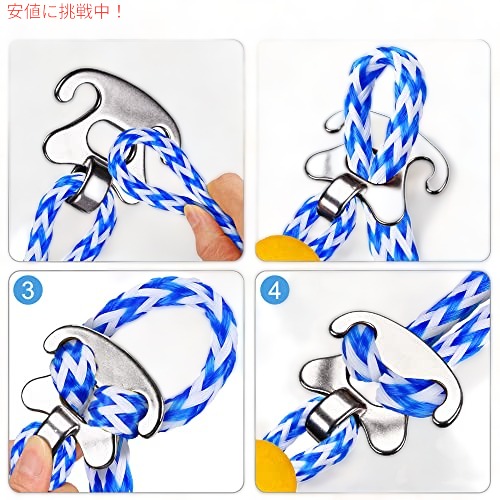 安値に挑戦中！

3

4