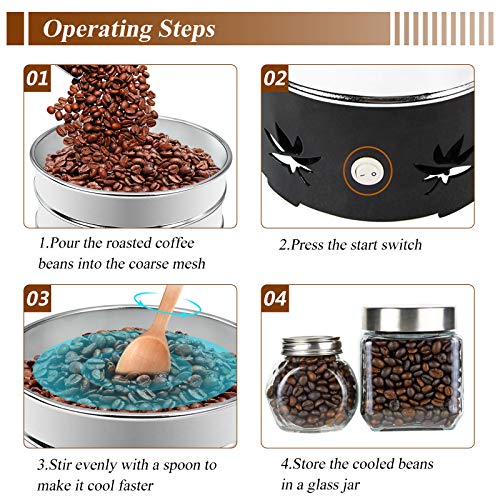 Operating Steps

01

1.Pour the roasted coffee beans into the coarse mesh

02

2.Press the start switch

03

3.Stir evenly with a spoon to make it cool faster

04

4.Store the cooled beans in a glass jar