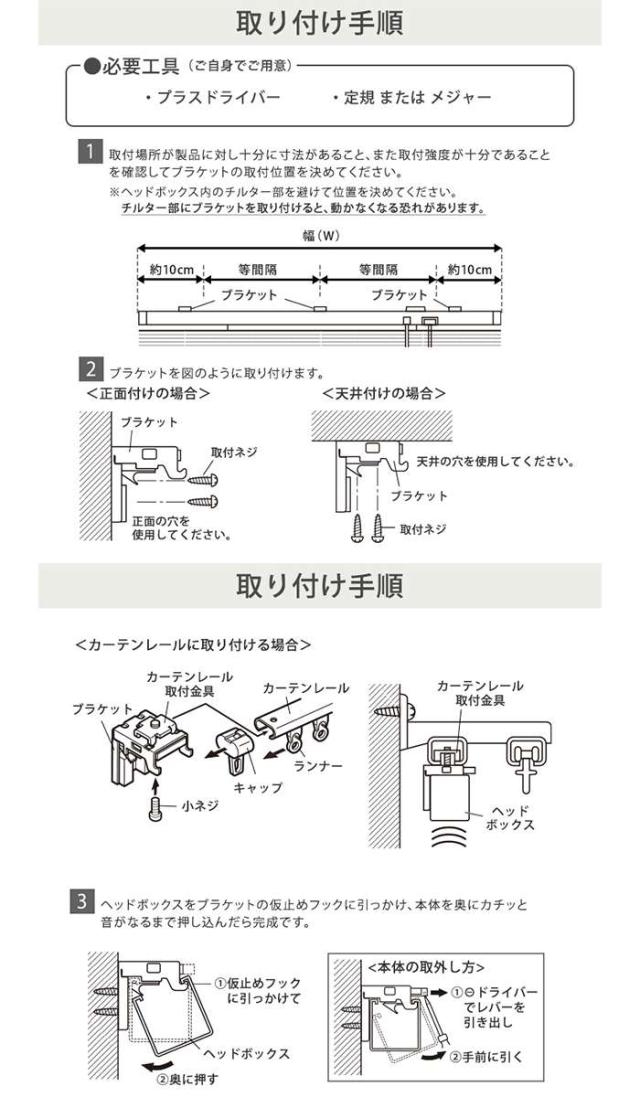 取り付け手順

●必要工具（ご自身でご用意）
・プラスドライバー　・定規 または メジャー

1 取付場所が製品に対し十分に寸法があること、また取付強度が十分であることを確認してブラケットの取付位置を決めてください。
※ヘッドボックス内のチルター部を避けて位置を決めてください。
チルター部にブラケットを取り付けると、動かなくなる恐れがあります。

幅（W）
約10cm　等間隔　等間隔　約10cm
ブラケット　ブラケット

2 ブラケットを図のように取り付けます。
＜正面付けの場合＞
ブラケット
取付ネジ
正面の穴を使用してください。

＜天井付けの場合＞
天井の穴を使用してください。
ブラケット
取付ネジ

取り付け手順

＜カーテンレールに取り付ける場合＞
カーテンレール取付金具
カーテンレール
ブラケット
ランナー
キャップ
小ネジ
カーテンレール取付金具
ヘッドボックス

3 ヘッドボックスをブラケットの仮止めフックに引っかけ、本体を奥にカチッと音がなるまで押し込んだら完成です。

①仮止めフックに引っかけて
ヘッドボックス
②奥に押す

＜本体の取外し方＞
①⊖ドライバーでレバーを引き出し
②手前に引く