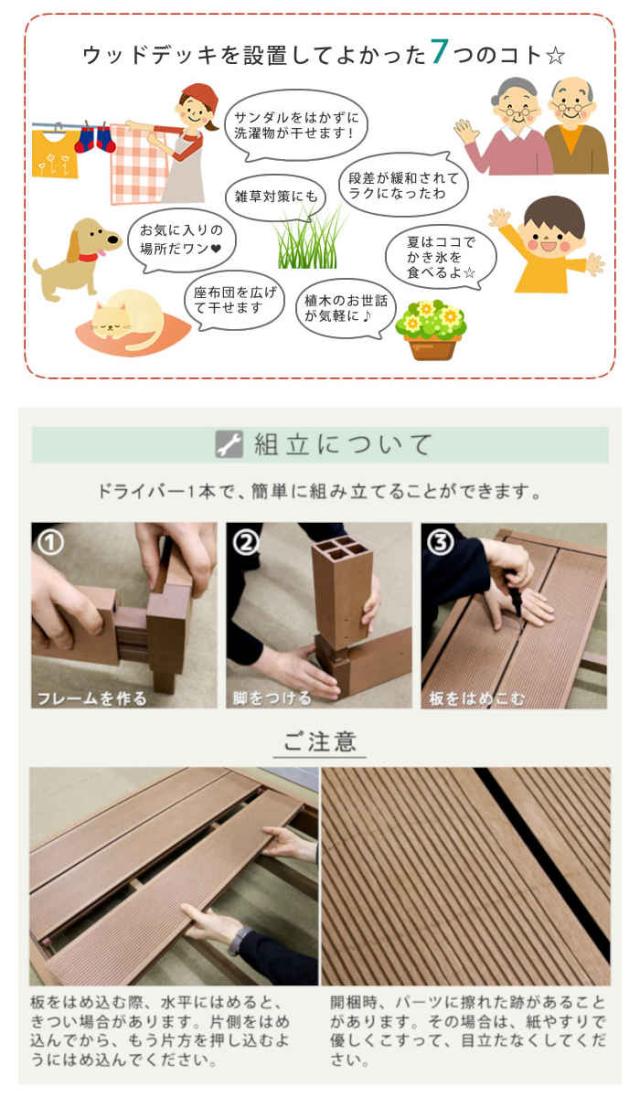 ウッドデッキを設置してよかった7つのコト☆

サンダルをはかずに洗濯物が干せます！

段差が緩和されてラクになったわ

雑草対策にも

お気に入りの場所だワン❤

夏はココでかき氷を食べるよ☆

座布団を広げて干せます

植木のお世話が気軽に♪

組立について

ドライバー1本で、簡単に組み立てることができます。

① フレームを作る

② 脚をつける

③ 板をはめこむ

ご注意

板をはめ込む際、水平にはめると、きつい場合があります。片側をはめ込んでから、もう片方を押し込むようにはめ込んでください。

開梱時、パーツに擦れた跡があることがあります。その場合は、紙やすりで優しくこすって、目立たなくしてください。