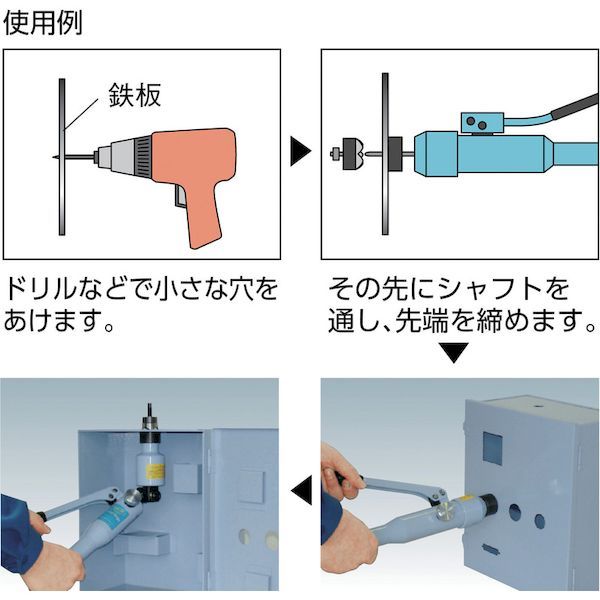 使用例

鉄板

ドリルなどで小さな穴をあけます。

その先にシャフトを通し、先端を締めます。