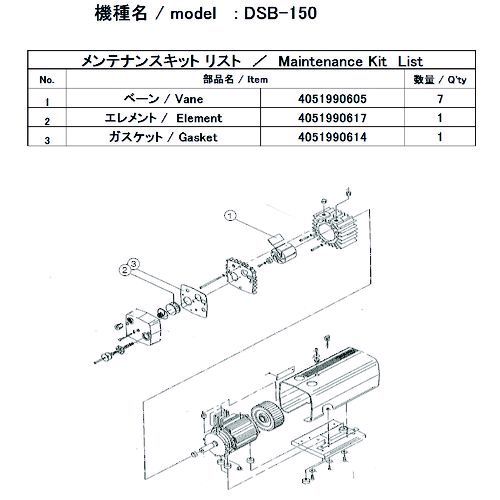 機種名 / model : DSB-150

| メンテナンスキット リスト / Maintenance Kit List | | | |
|---|---|---|---|
| No. | 部品名 / Item | | 数量 / Q'ty |
| 1 | ベーン / Vane | 4051990605 | 7 |
| 2 | エレメント / Element | 4051990617 | 1 |
| 3 | ガスケット / Gasket | 4051990614 | 1 |

1
2
3